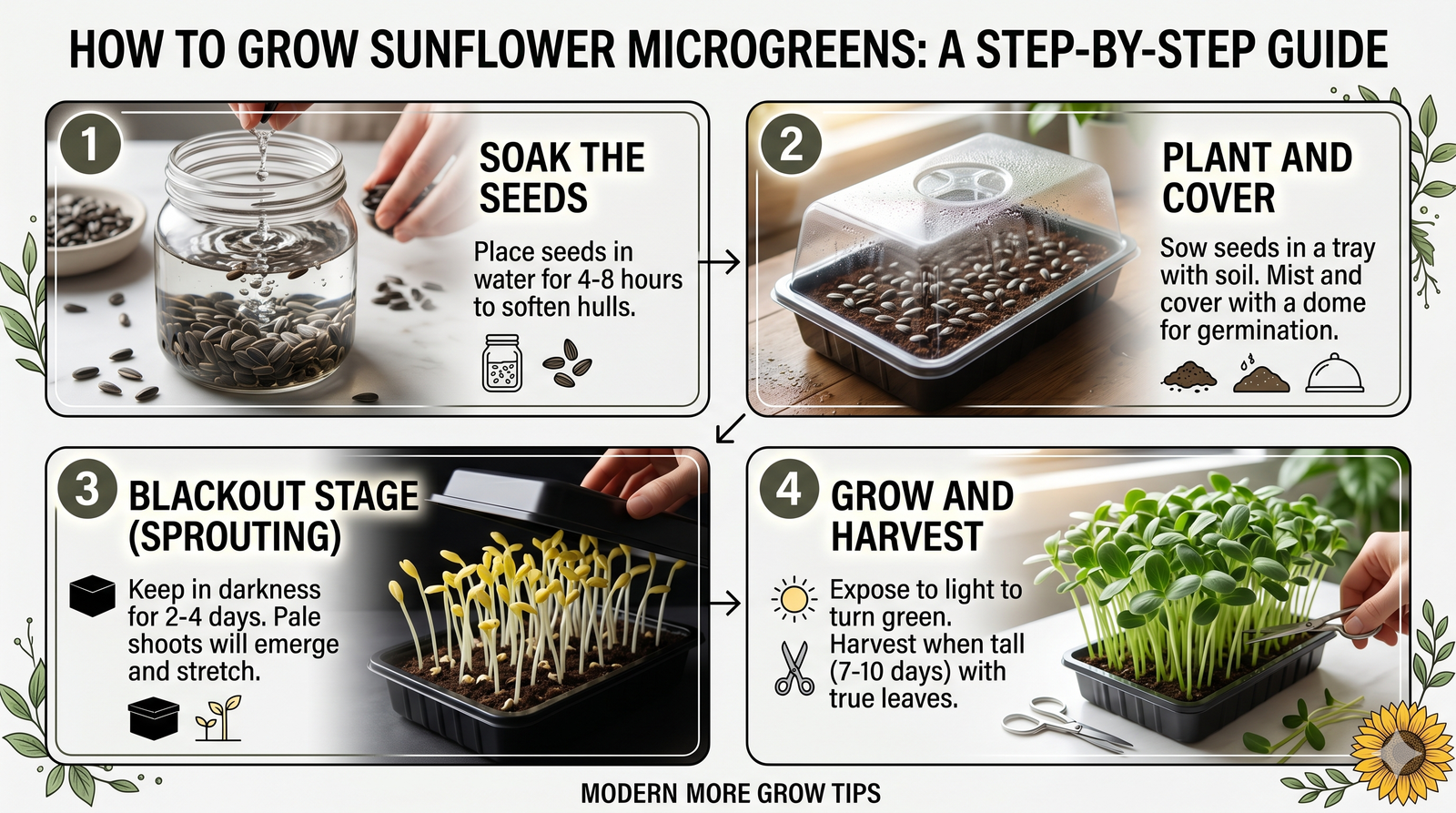 HOW TO GROW SUNFLOWER MICROGREENS: A STEP-BY-STEP GUIDE

1

SOAK THE SEEDS

Place seeds in water for 4-8 hours to soften hulls.

2

PLANT AND COVER

Sow seeds in a tray with soil. Mist and cover with a dome for germination.

3

BLACKOUT STAGE (SPROUTING)

Keep in darkness for 2-4 days. Pale shoots will emerge and stretch.

4

GROW AND HARVEST

Expose to light to turn green.

Harvest when tall (7-10 days) with true leaves.

MODERN MORE GROW TIPS